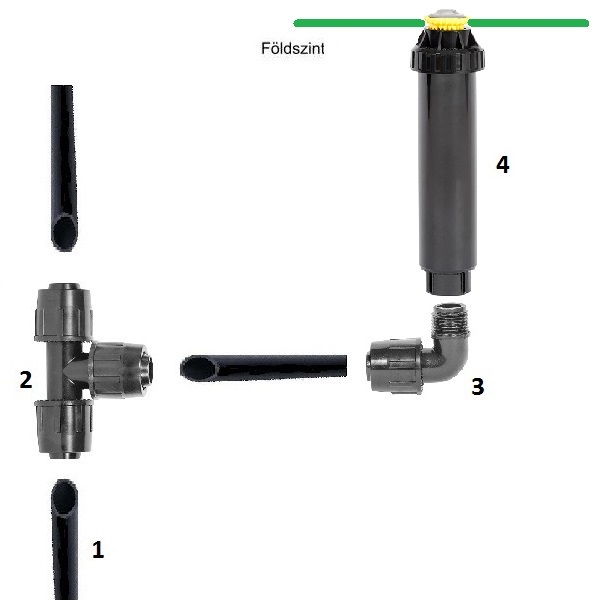 Földszint

4

2

3

1