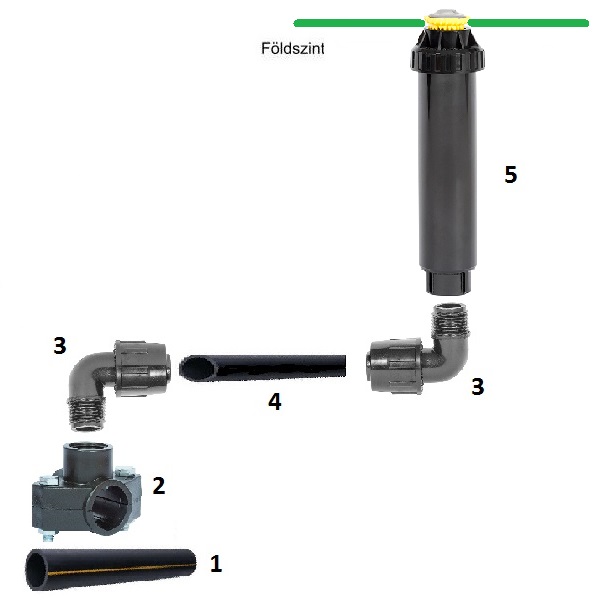 Földszint

5

3

4

3

2

1